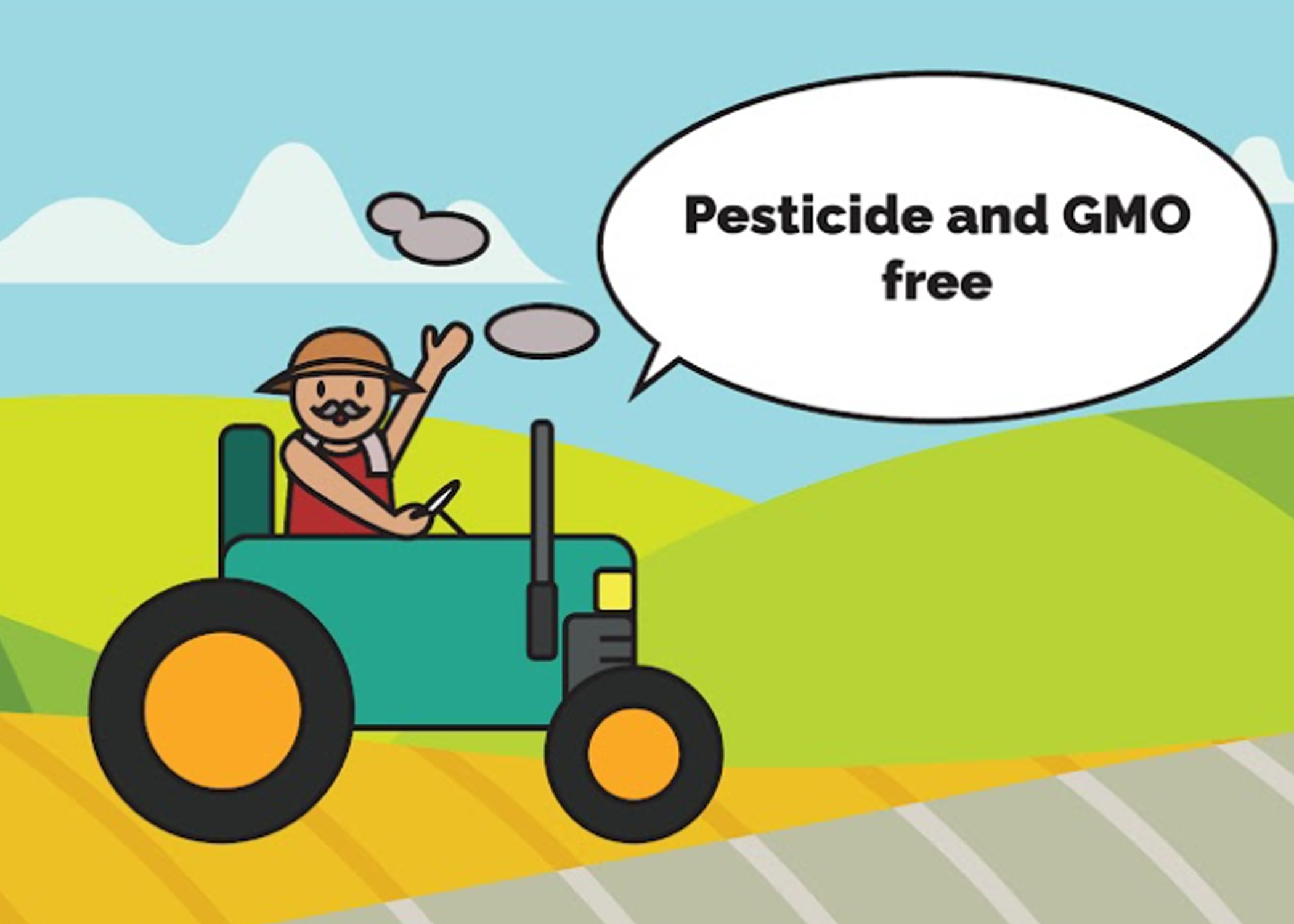 Pesticide and GMO free