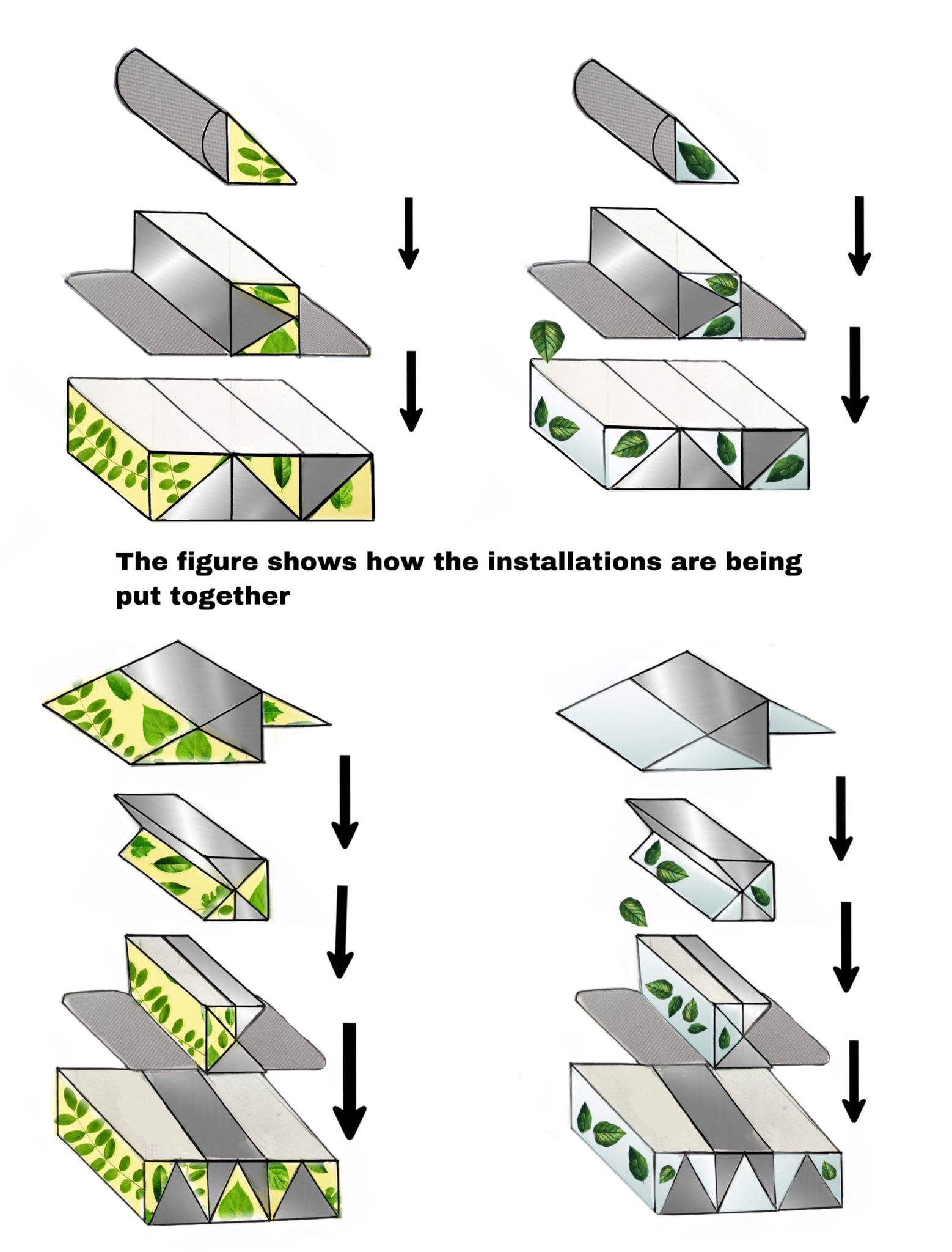 The figure shows how the installations are being put together